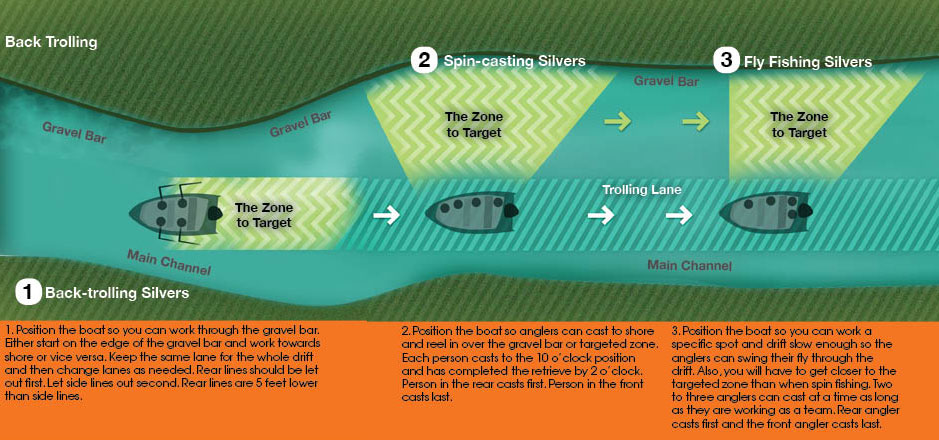 Back Trolling

2 Spin-casting Silvers

3 Fly Fishing Silvers

Gravel Bar

Gravel Bar

Gravel Bar

The Zone to Target

The Zone to Target

The Zone to Target

Trolling Lane

Main Channel

Main Channel

1 Back-trolling Silvers

1. Position the boat so you can work through the gravel bar. Either start on the edge of the gravel bar and work towards shore or vice versa. Keep the same lane for the whole drift and then change lanes as needed. Rear lines should be let out first. Let side lines out second. Rear lines are 5 feet lower than side lines.

2. Position the boat so anglers can cast to shore and reel in over the gravel bar or targeted zone. Each person casts to the 10 o'clock position and has completed the retrieve by 2 o'clock. Person in the rear casts first. Person in the front casts last.

3. Position the boat so you can work a specific spot and drift slow enough so the anglers can swing their fly through the drift. Also, you will have to get closer to the targeted zone than when spin fishing. Two to three anglers can cast at a time as long as they are working as a team. Rear angler casts first and the front angler casts last.